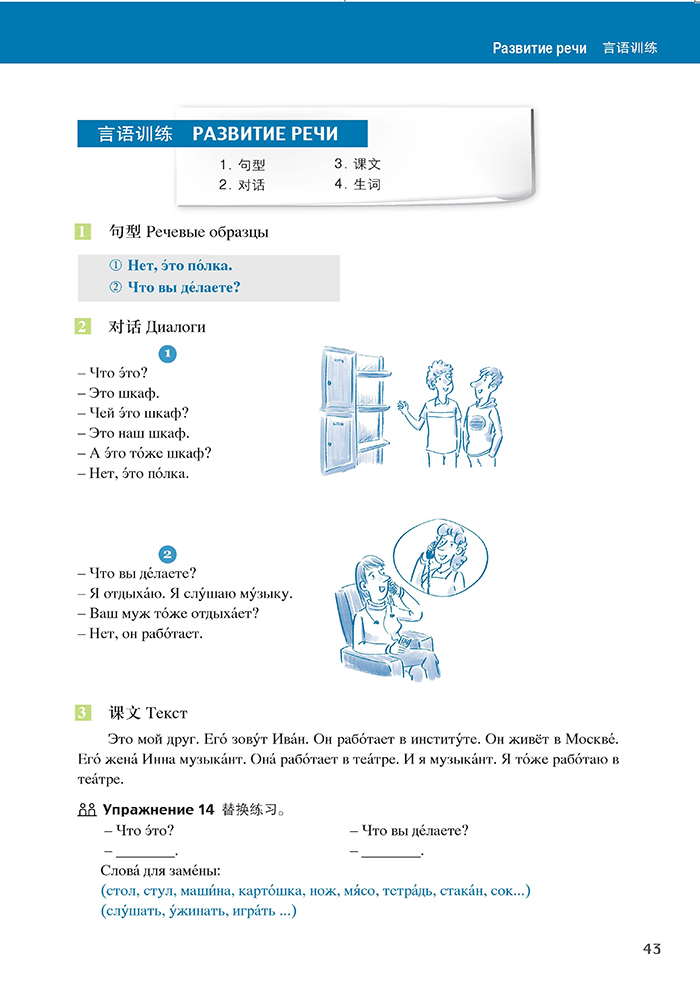 Развитие речи 言语训练

言语训练 РАЗВИТИЕ РЕЧИ

1. 句型
2. 对话
3. 课文
4. 生词

1 句型 Речевые образцы

① Нет, э́то по́лка.
② Что вы де́лаете?

2 对话 Диалоги

1

– Что э́то?
– Это шкаф.
– Чей э́то шкаф?
– Это наш шкаф.
– А э́то то́же шкаф?
– Нет, э́то по́лка.

2

– Что вы де́лаете?
– Я отдыха́ю. Я слу́шаю му́зыку.
– Ваш муж то́же отдыха́ет?
– Нет, он рабо́тает.

3 课文 Текст

Это мой друг. Его́ зову́т Ива́н. Он рабо́тает в институ́те. Он живёт в Москве́. Его́ жена́ Инна музыка́нт. Она́ рабо́тает в теа́тре. И я музыка́нт. Я то́же рабо́таю в теа́тре.

Упражнение 14 替换练习。

– Что э́то?
– ________.

– Что вы де́лаете?
– ________.

Слова́ для заме́ны:
(стол, стул, маши́на, карто́шка, нож, мя́со, тетра́дь, стака́н, сок...)
(слу́шать, у́жинать, игра́ть ...)

43