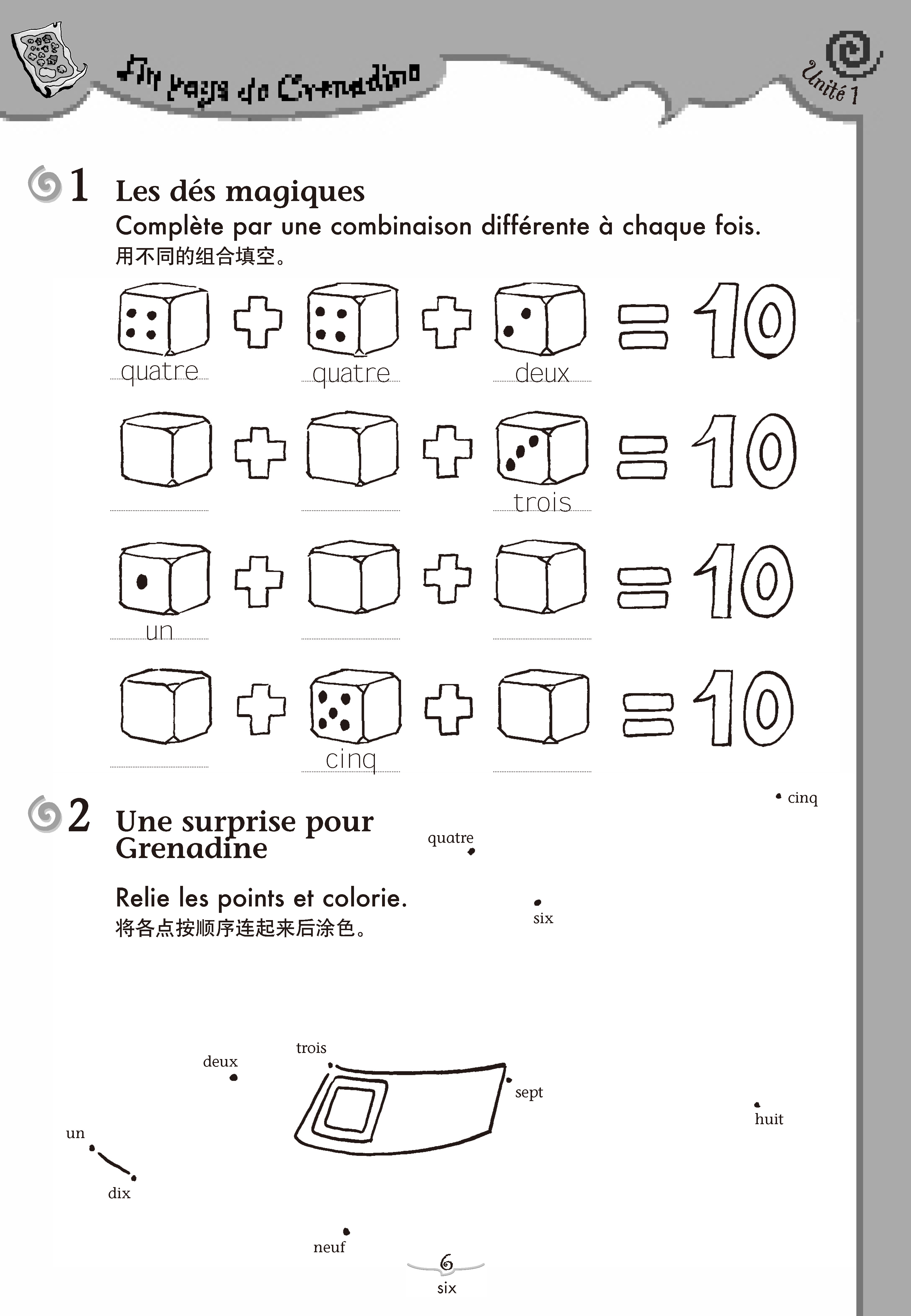 Au pays de Grenadine

Unité 1

1 Les dés magiques
Complète par une combinaison différente à chaque fois.
用不同的组合填空。

quatre + quatre + deux = 10

+ + trois = 10

un + + = 10

+ cinq + = 10

2 Une surprise pour Grenadine

Relie les points et colorie.
将各点按顺序连起来后涂色。

cinq
quatre
six
trois
deux
sept
huit
un
dix
neuf

6
six