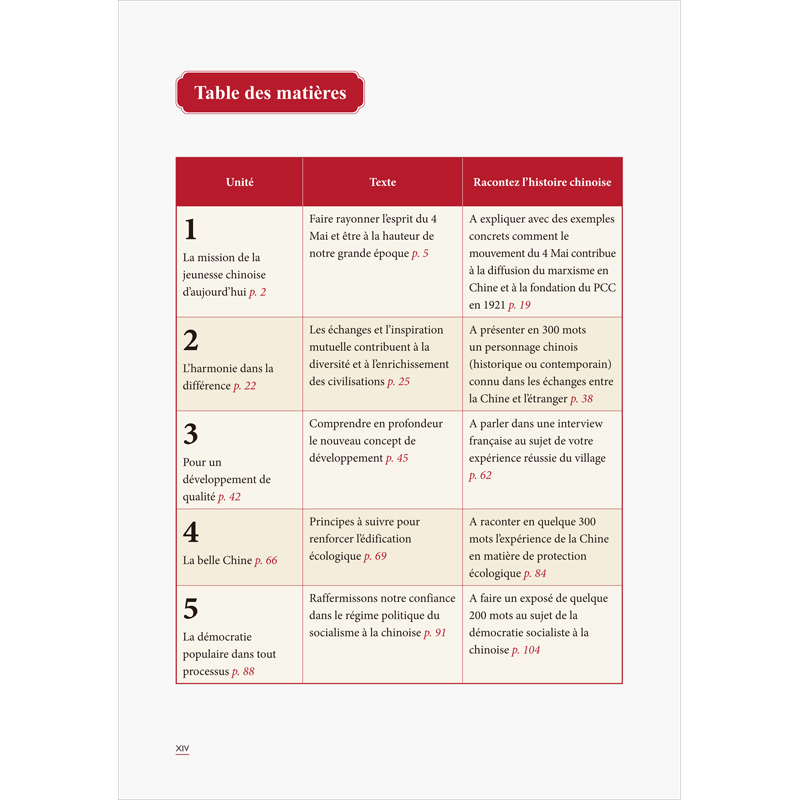 Table des matières

| Unité | Texte | Racontez l'histoire chinoise |
|---|---|---|
| 1 La mission de la jeunesse chinoise d'aujourd'hui p. 2 | Faire rayonner l'esprit du 4 Mai et être à la hauteur de notre grande époque p. 5 | A expliquer avec des exemples concrets comment le mouvement du 4 Mai contribue à la diffusion du marxisme en Chine et à la fondation du PCC en 1921 p. 19 |
| 2 L'harmonie dans la différence p. 22 | Les échanges et l'inspiration mutuelle contribuent à la diversité et à l'enrichissement des civilisations p. 25 | A présenter en 300 mots un personnage chinois (historique ou contemporain) connu dans les échanges entre la Chine et l'étranger p. 38 |
| 3 Pour un développement de qualité p. 42 | Comprendre en profondeur le nouveau concept de développement p. 45 | A parler dans une interview française au sujet de votre expérience réussie du village p. 62 |
| 4 La belle Chine p. 66 | Principes à suivre pour renforcer l'édification écologique p. 69 | A raconter en quelque 300 mots l'expérience de la Chine en matière de protection écologique p. 84 |
| 5 La démocratie populaire dans tout processus p. 88 | Raffermissons notre confiance dans le régime politique du socialisme à la chinoise p. 91 | A faire un exposé de quelque 200 mots au sujet de la démocratie socialiste à la chinoise p. 104 |

XIV