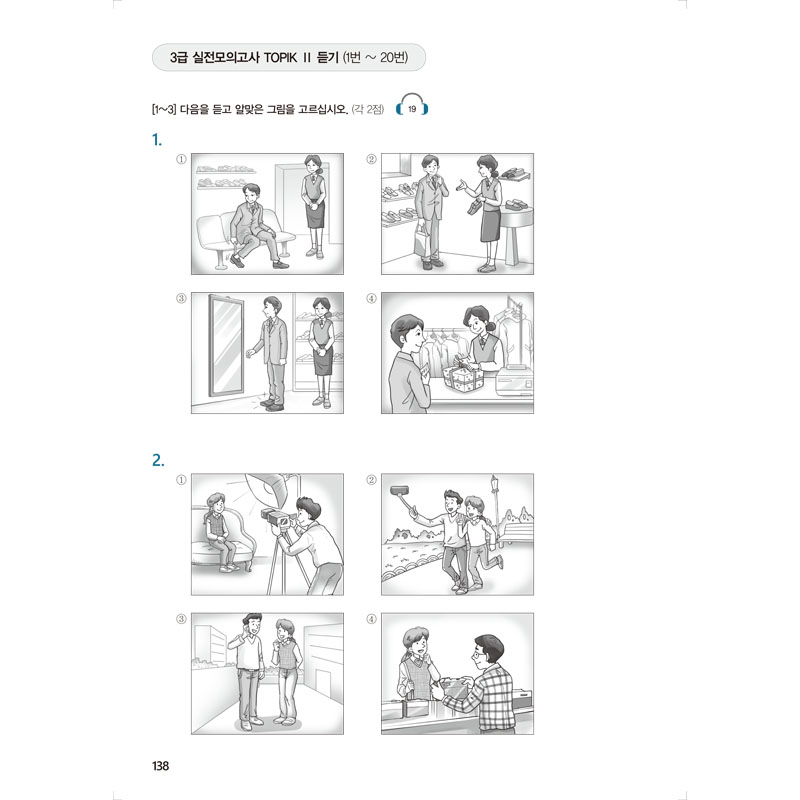 3급 실전모의고사 TOPIK II 듣기 (1번 ~ 20번)

[1~3] 다음을 듣고 알맞은 그림을 고르십시오. (각 2점) 19

1.

①

②

③

④

2.

①

②

③

④

138