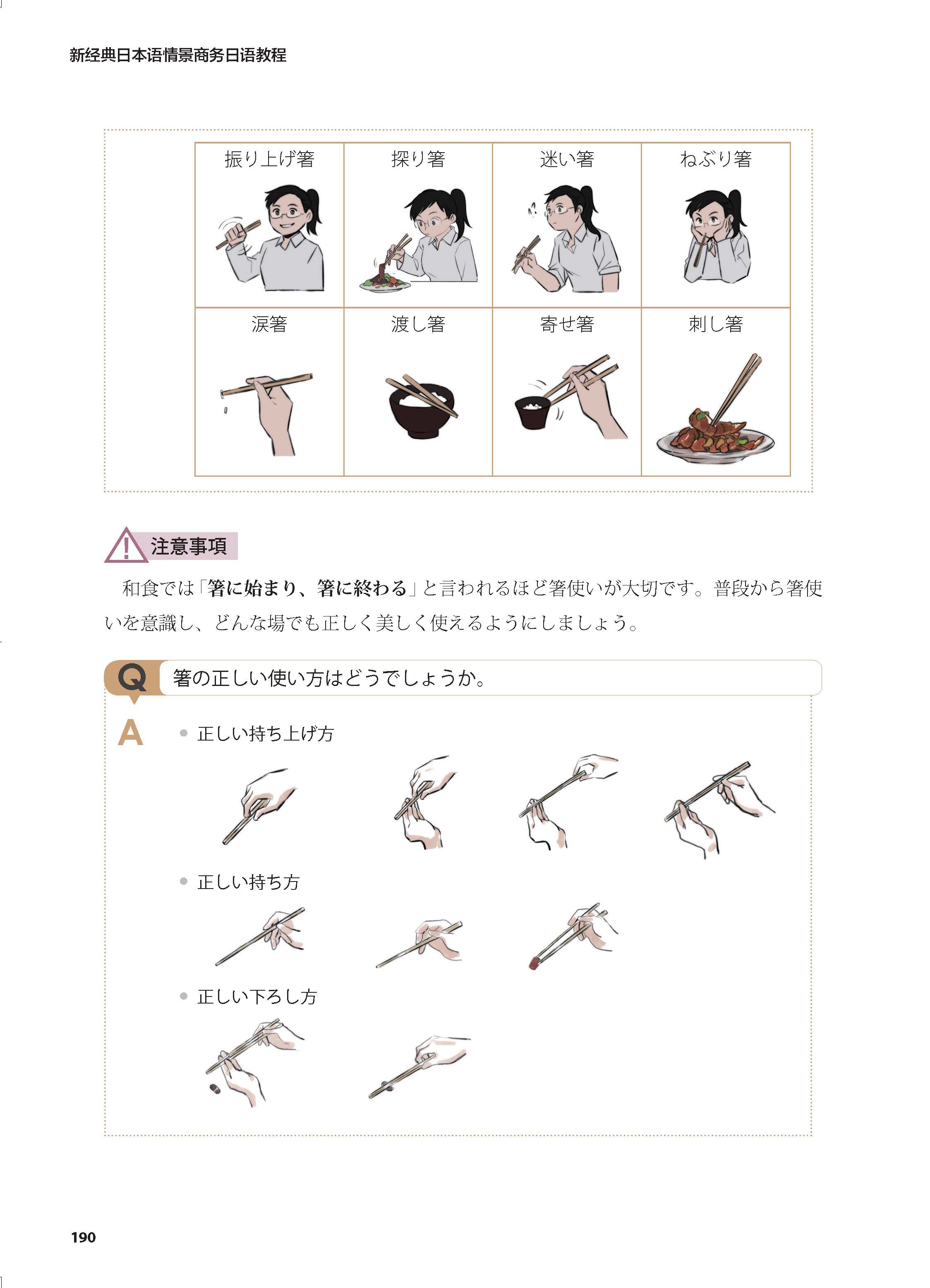 新经典日本语情景商务日语教程

| 振り上げ箸 | 探り箸 | 迷い箸 | ねぶり箸 |
|---|---|---|---|
| 涙箸 | 渡し箸 | 寄せ箸 | 刺し箸 |

注意事項

和食では「箸に始まり、箸に終わる」と言われるほど箸使いが大切です。普段から箸使いを意識し、どんな場でも正しく美しく使えるようにしましょう。

Q 箸の正しい使い方はどうでしょうか。

A
● 正しい持ち上げ方

● 正しい持ち方

● 正しい下ろし方

190