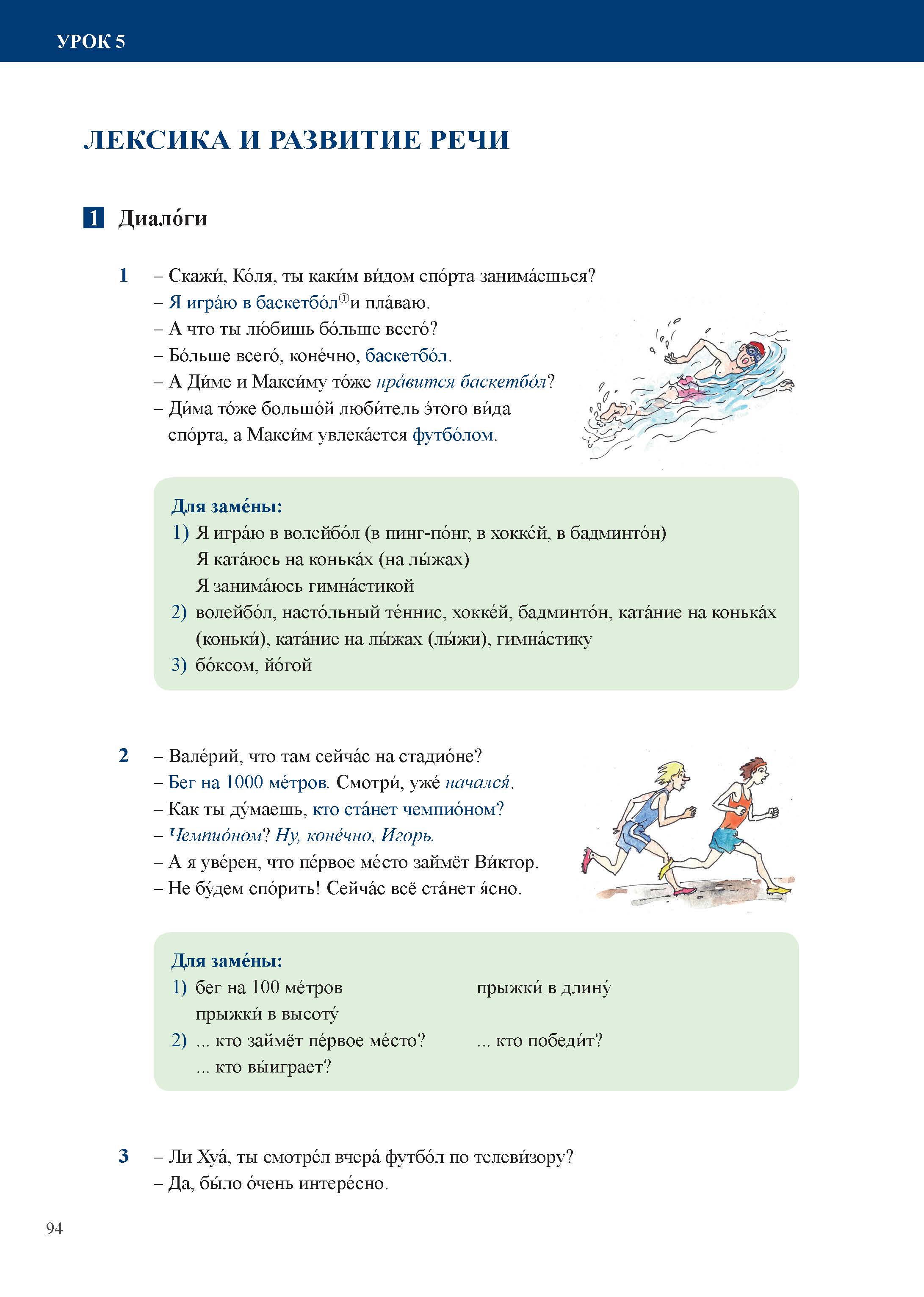 УРОК 5

ЛЕКСИКА И РАЗВИТИЕ РЕЧИ

1 Диало́ги

1 – Скажи́, Ко́ля, ты каки́м ви́дом спо́рта занима́ешься?
– Я игра́ю в баскетбо́л① и пла́ваю.
– А что ты лю́бишь бо́льше всего́?
– Бо́льше всего́, коне́чно, баскетбо́л.
– А Ди́ме и Макси́му то́же нра́вится баскетбо́л?
– Ди́ма то́же большо́й люби́тель э́того ви́да спо́рта, а Макси́м увлека́ется футбо́лом.

Для заме́ны:
1) Я игра́ю в волейбо́л (в пинг-по́нг, в хокке́й, в бадминто́н)
Я ката́юсь на конька́х (на лы́жах)
Я занима́юсь гимна́стикой
2) волейбо́л, насто́льный те́ннис, хокке́й, бадминто́н, ката́ние на конька́х (коньки́), ката́ние на лы́жах (лы́жи), гимна́стику
3) бо́ксом, йо́гой

2 – Вале́рий, что там сейча́с на стадио́не?
– Бег на 1000 ме́тров. Смотри́, уже́ начался́.
– Как ты ду́маешь, кто ста́нет чемпио́ном?
– Чемпио́ном? Ну, коне́чно, Игорь.
– А я уве́рен, что пе́рвое ме́сто займёт Ви́ктор.
– Не бу́дем спо́рить! Сейча́с всё ста́нет я́сно.

Для заме́ны:
1) бег на 100 ме́тров
прыжки́ в высоту́
прыжки́ в длину́
2) ... кто займёт пе́рвое ме́сто?
... кто вы́играет?
... кто победи́т?

3 – Ли Хуа́, ты смотре́л вчера́ футбо́л по телеви́зору?
– Да, бы́ло о́чень интере́сно.

94