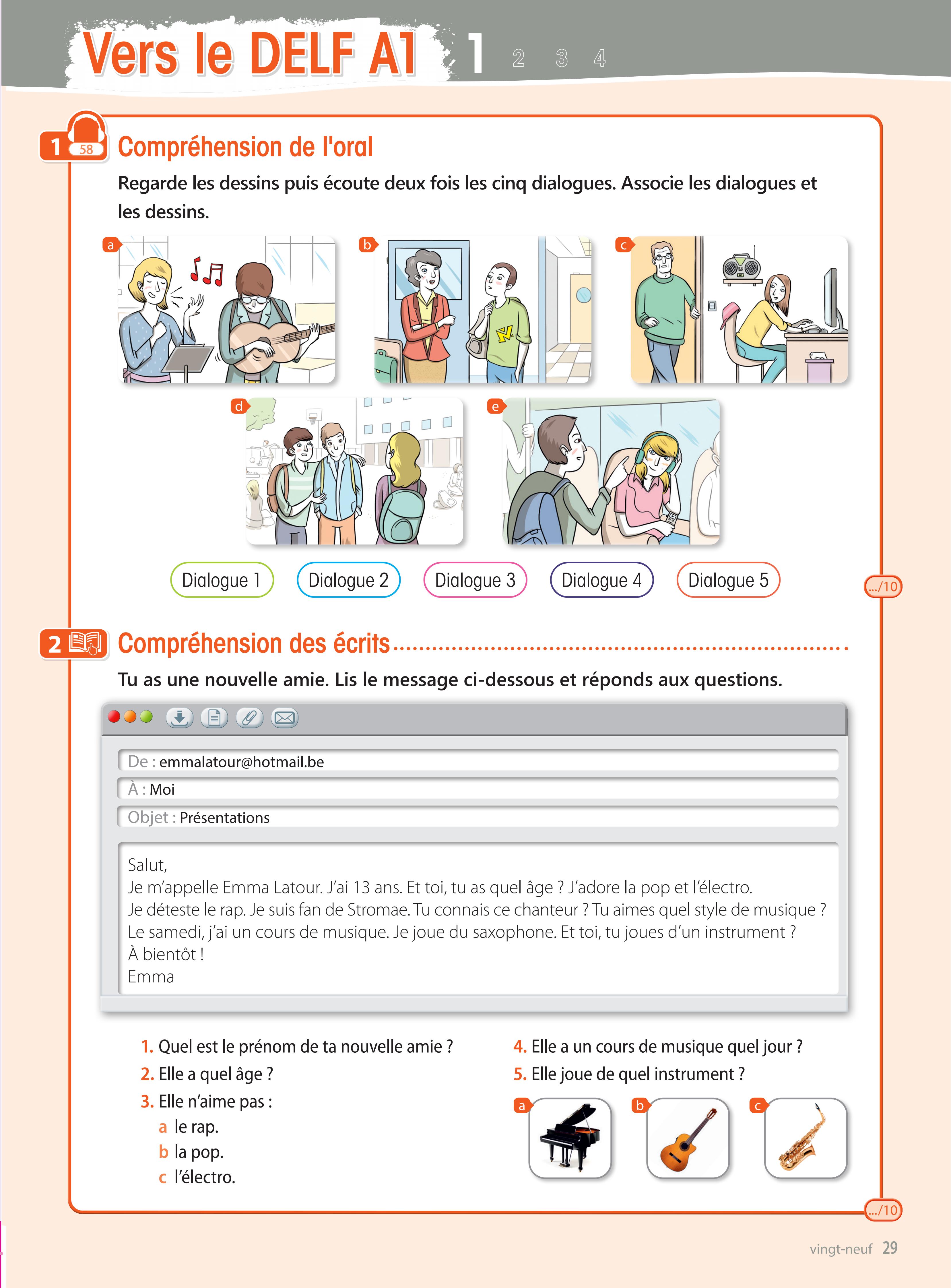 Vers le DELF A1 1 2 3 4

1 58 Compréhension de l'oral

Regarde les dessins puis écoute deux fois les cinq dialogues. Associe les dialogues et les dessins.

a b c d e

Dialogue 1 Dialogue 2 Dialogue 3 Dialogue 4 Dialogue 5

.../10

2 Compréhension des écrits

Tu as une nouvelle amie. Lis le message ci-dessous et réponds aux questions.

De : emmalatour@hotmail.be
À : Moi
Objet : Présentations

Salut,
Je m'appelle Emma Latour. J'ai 13 ans. Et toi, tu as quel âge ? J'adore la pop et l'électro.
Je déteste le rap. Je suis fan de Stromae. Tu connais ce chanteur ? Tu aimes quel style de musique ?
Le samedi, j'ai un cours de musique. Je joue du saxophone. Et toi, tu joues d'un instrument ?
À bientôt !
Emma

1. Quel est le prénom de ta nouvelle amie ?
2. Elle a quel âge ?
3. Elle n'aime pas :
a le rap.
b la pop.
c l'électro.

4. Elle a un cours de musique quel jour ?
5. Elle joue de quel instrument ?
a b c

.../10

vingt-neuf 29