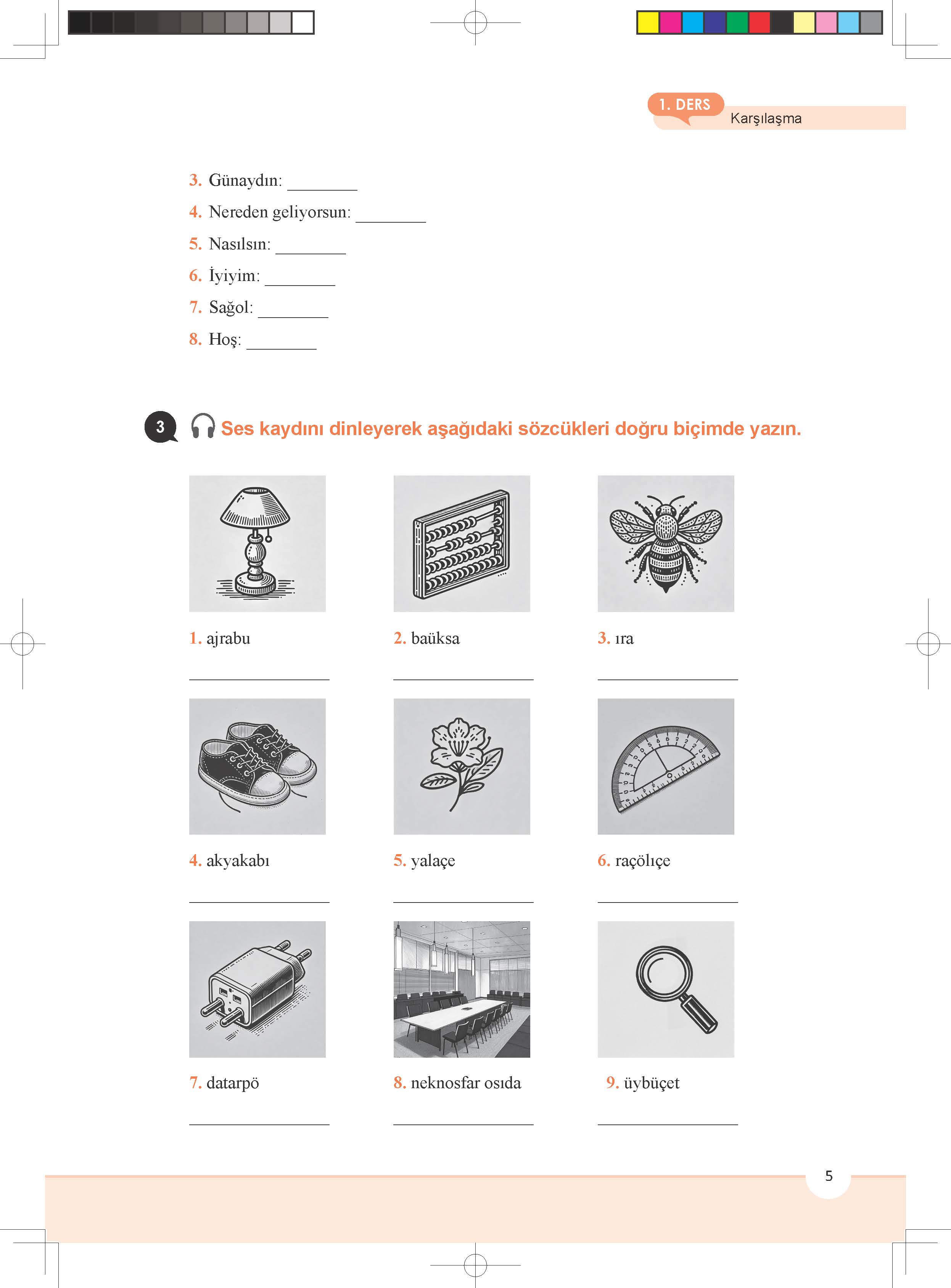 1. DERS
Karşılaşma

3. Günaydın: ________
4. Nereden geliyorsun: ________
5. Nasılsın: ________
6. İyiyim: ________
7. Sağol: ________
8. Hoş: ________

3 Ses kaydını dinleyerek aşağıdaki sözcükleri doğru biçimde yazın.

1. ajrabu
________

2. baüksa
________

3. ıra
________

4. akyakabı
________

5. yalaçe
________

6. raçölıçe
________

7. datarpö
________

8. neknosfar osıda
________

9. üybüçet
________

5