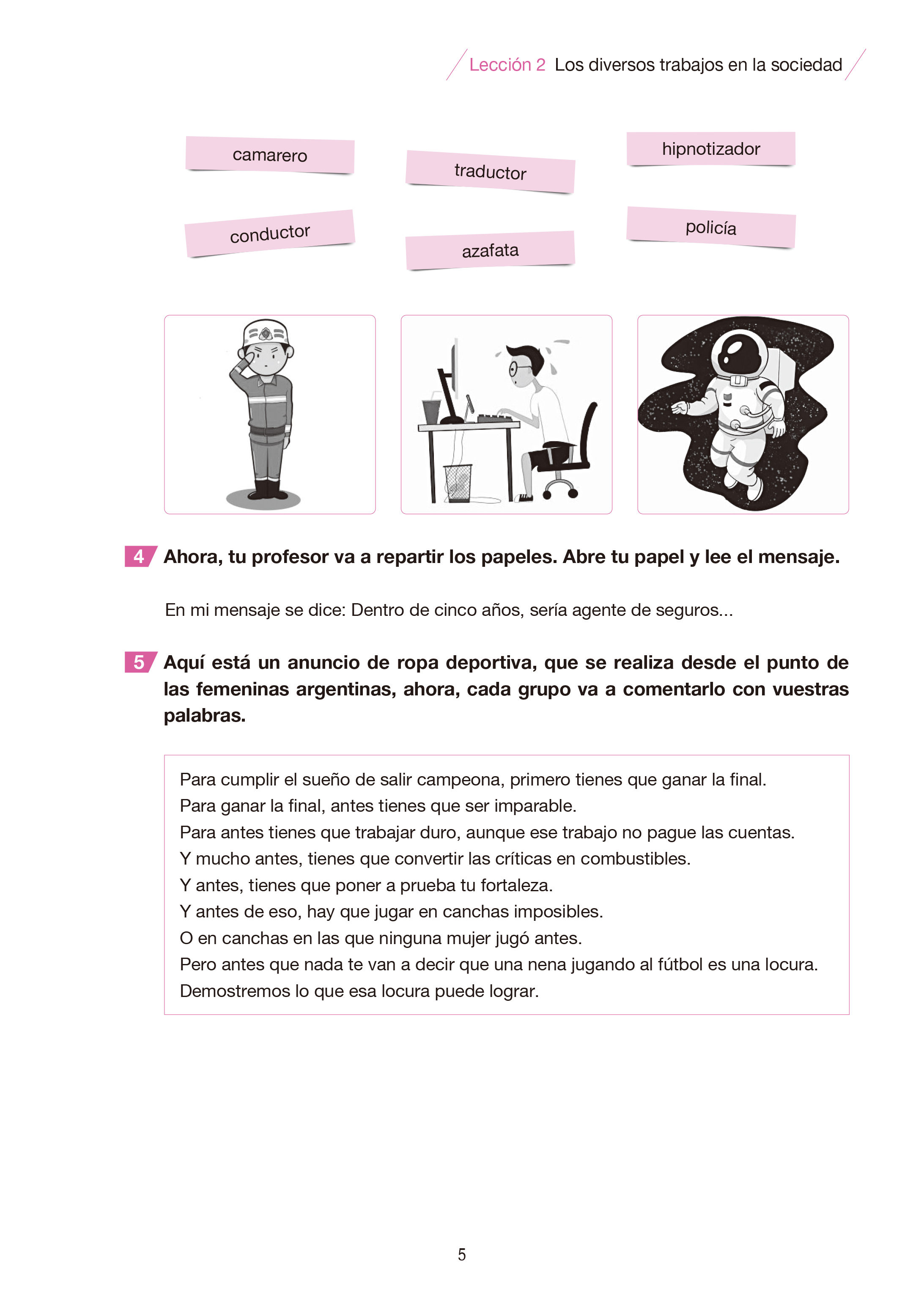 Lección 2 Los diversos trabajos en la sociedad

camarero

traductor

hipnotizador

conductor

azafata

policía

4 Ahora, tu profesor va a repartir los papeles. Abre tu papel y lee el mensaje.

En mi mensaje se dice: Dentro de cinco años, sería agente de seguros...

5 Aquí está un anuncio de ropa deportiva, que se realiza desde el punto de las femeninas argentinas, ahora, cada grupo va a comentarlo con vuestras palabras.

Para cumplir el sueño de salir campeona, primero tienes que ganar la final.
Para ganar la final, antes tienes que ser imparable.
Para antes tienes que trabajar duro, aunque ese trabajo no pague las cuentas.
Y mucho antes, tienes que convertir las críticas en combustibles.
Y antes, tienes que poner a prueba tu fortaleza.
Y antes de eso, hay que jugar en canchas imposibles.
O en canchas en las que ninguna mujer jugó antes.
Pero antes que nada te van a decir que una nena jugando al fútbol es una locura.
Demostremos lo que esa locura puede lograr.

5