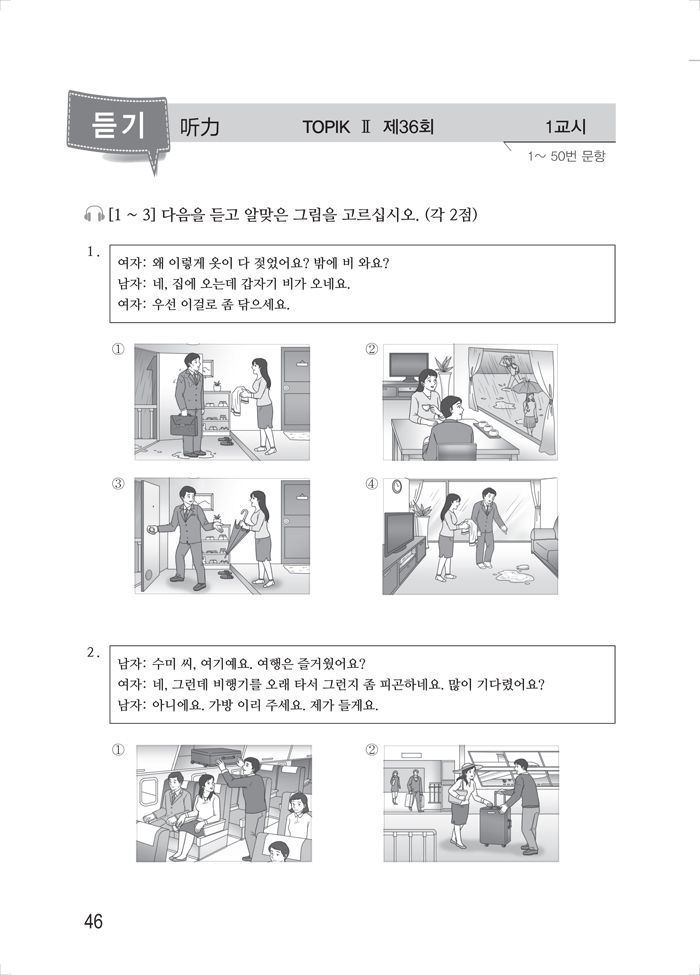 듣기 听力 TOPIK Ⅱ 제36회 1교시

1~ 50번 문항

[1 ~ 3] 다음을 듣고 알맞은 그림을 고르십시오. (각 2점)

1.
여자: 왜 이렇게 옷이 다 젖었어요? 밖에 비 와요?
남자: 네, 집에 오는데 갑자기 비가 오네요.
여자: 우선 이걸로 좀 닦으세요.

①

②

③

④

2.
남자: 수미 씨, 여기예요. 여행은 즐거웠어요?
여자: 네, 그런데 비행기를 오래 타서 그런지 좀 피곤하네요. 많이 기다렸어요?
남자: 아니에요. 가방 이리 주세요. 제가 들게요.

①

②

46